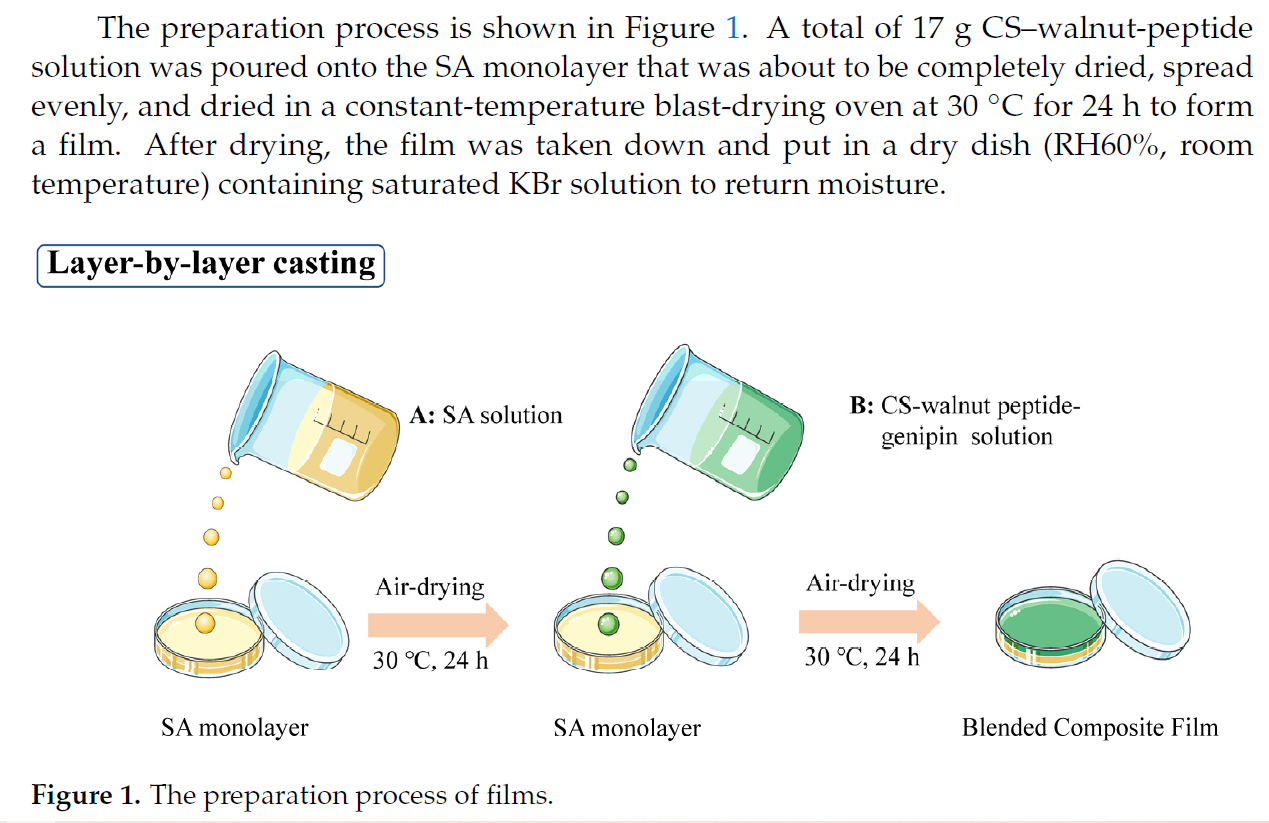 The preparation process is shown in Figure 1. A total of 17 g CS–walnut-peptide solution was poured onto the SA monolayer that was about to be completely dried, spread evenly, and dried in a constant-temperature blast-drying oven at 30 °C for 24 h to form a film. After drying, the film was taken down and put in a dry dish (RH60%, room temperature) containing saturated KBr solution to return moisture.

Layer-by-layer casting

A: SA solution

B: CS-walnut peptide-genipin solution

Air-drying

30 ℃, 24 h

Air-drying

30 ℃, 24 h

SA monolayer

SA monolayer

Blended Composite Film

Figure 1. The preparation process of films.